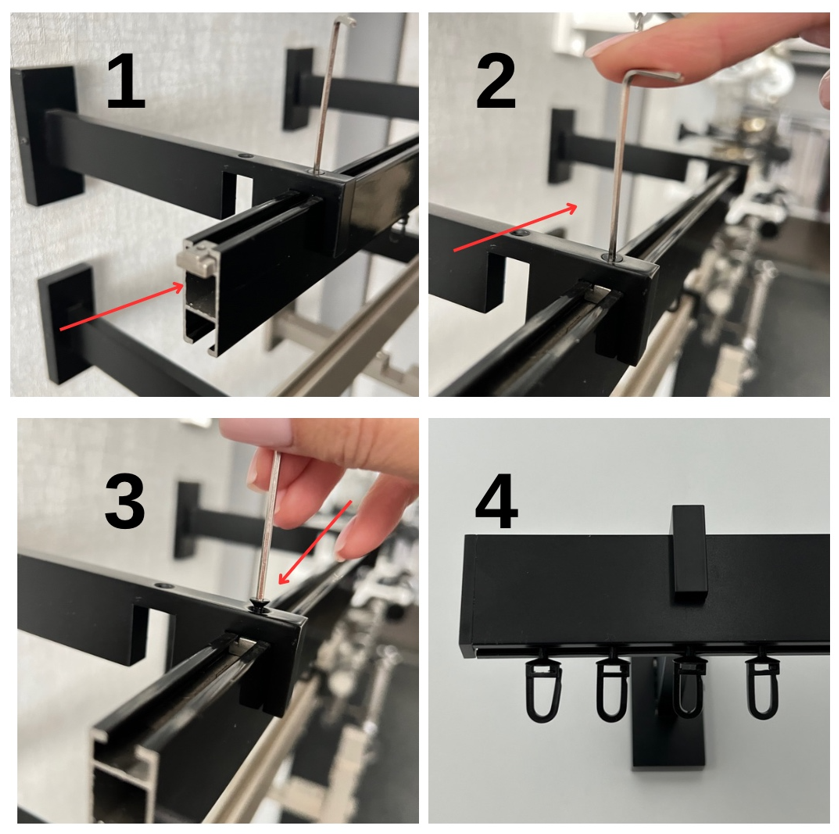 1

2

3

4