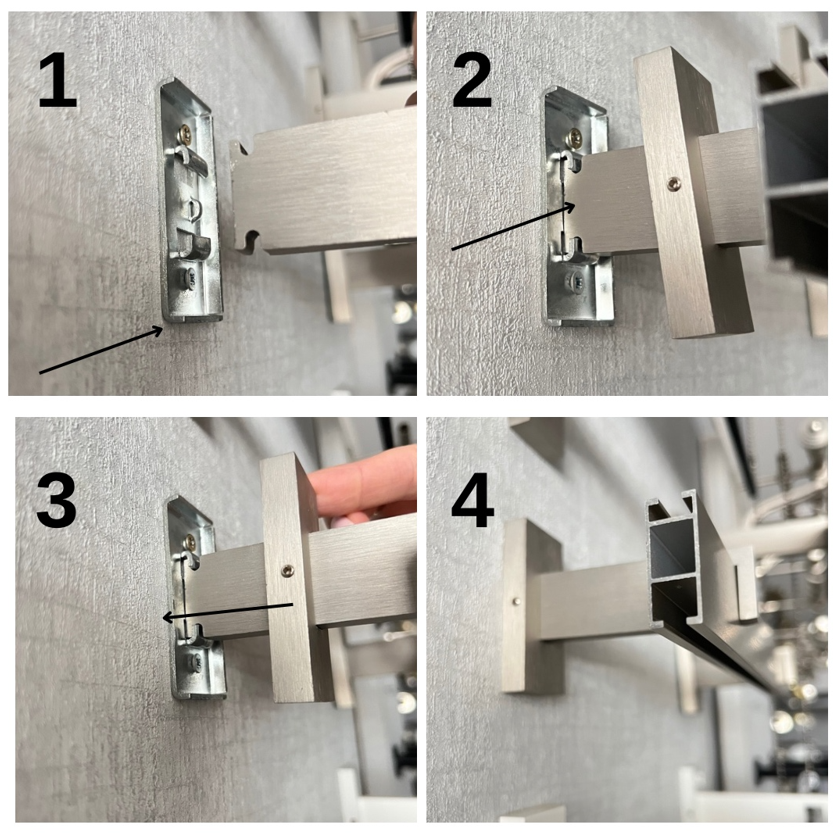 1

2

3

4